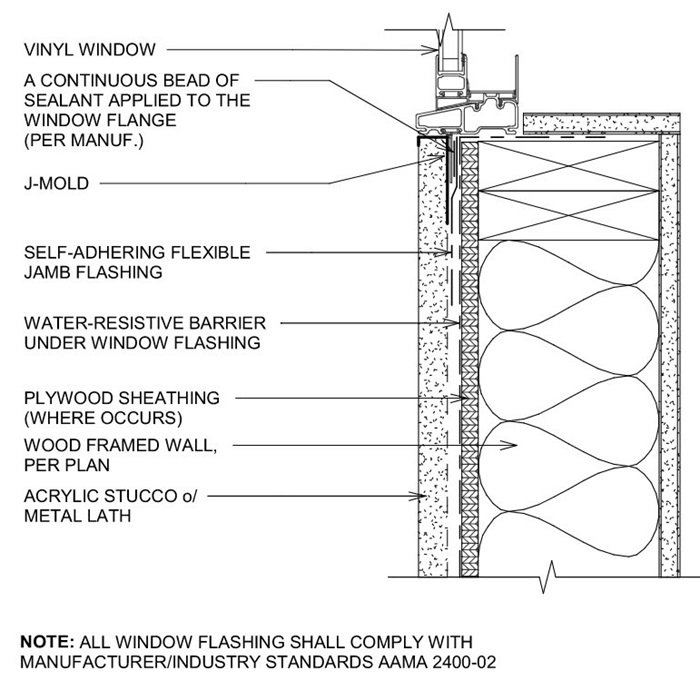 VINYL WINDOW

A CONTINUOUS BEAD OF SEALANT APPLIED TO THE WINDOW FLANGE (PER MANUF.)

J-MOLD

SELF-ADHERING FLEXIBLE JAMB FLASHING

WATER-RESISTIVE BARRIER UNDER WINDOW FLASHING

PLYWOOD SHEATHING (WHERE OCCURS)

WOOD FRAMED WALL, PER PLAN

ACRYLIC STUCCO o/ METAL LATH

NOTE: ALL WINDOW FLASHING SHALL COMPLY WITH MANUFACTURER/INDUSTRY STANDARDS AAMA 2400-02