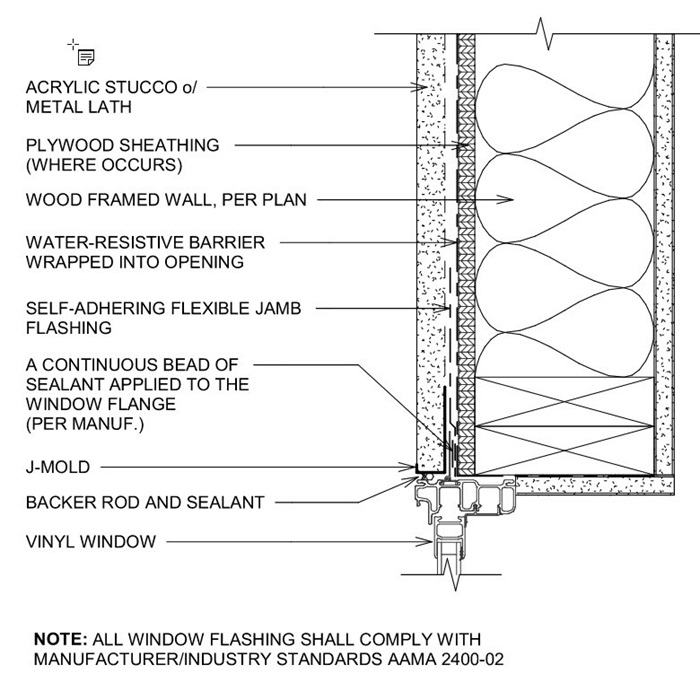 ACRYLIC STUCCO o/
METAL LATH

PLYWOOD SHEATHING
(WHERE OCCURS)

WOOD FRAMED WALL, PER PLAN

WATER-RESISTIVE BARRIER
WRAPPED INTO OPENING

SELF-ADHERING FLEXIBLE JAMB
FLASHING

A CONTINUOUS BEAD OF
SEALANT APPLIED TO THE
WINDOW FLANGE
(PER MANUF.)

J-MOLD

BACKER ROD AND SEALANT

VINYL WINDOW

NOTE: ALL WINDOW FLASHING SHALL COMPLY WITH
MANUFACTURER/INDUSTRY STANDARDS AAMA 2400-02