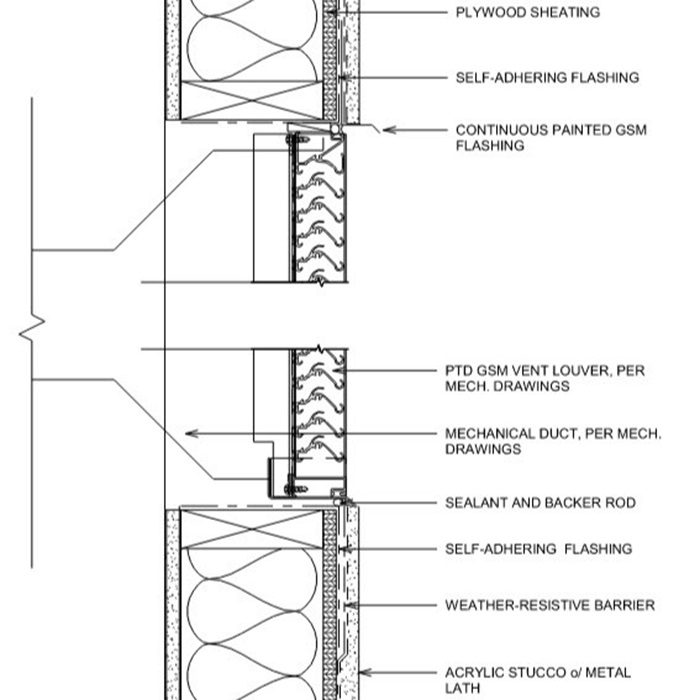 PLYWOOD SHEATING

SELF-ADHERING FLASHING

CONTINUOUS PAINTED GSM FLASHING

PTD GSM VENT LOUVER, PER MECH. DRAWINGS

MECHANICAL DUCT, PER MECH. DRAWINGS

SEALANT AND BACKER ROD

SELF-ADHERING FLASHING

WEATHER-RESISTIVE BARRIER

ACRYLIC STUCCO o/ METAL LATH